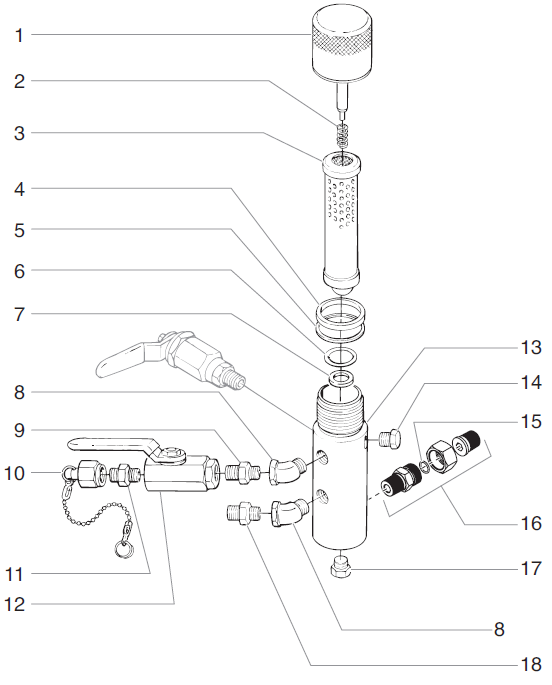 1
2
3
4
5
6
7
8
9
10
11
12
13
14
15
16
17
8
18